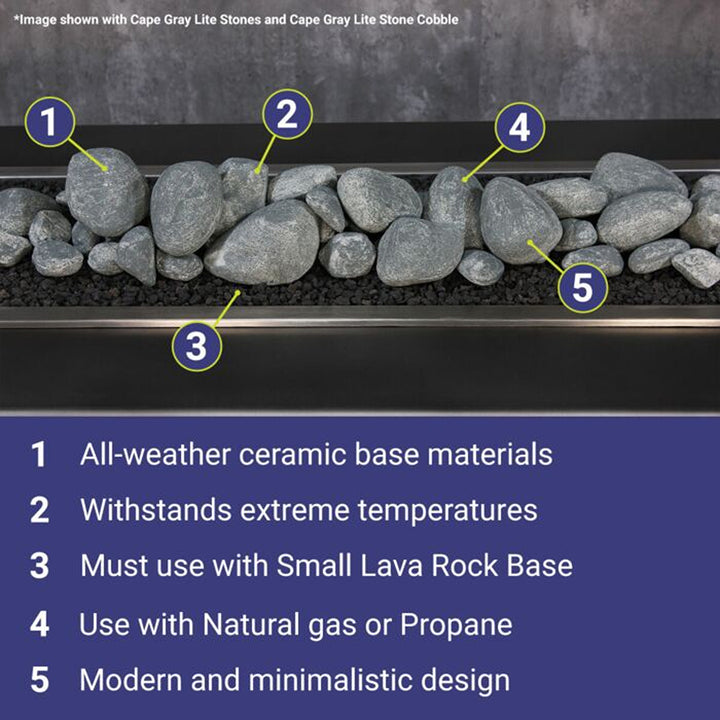 *Image shown with Cape Gray Lite Stones and Cape Gray Lite Stone Cobble

1

2

4

5

3

1 All-weather ceramic base materials

2 Withstands extreme temperatures

3 Must use with Small Lava Rock Base

4 Use with Natural gas or Propane

5 Modern and minimalistic design