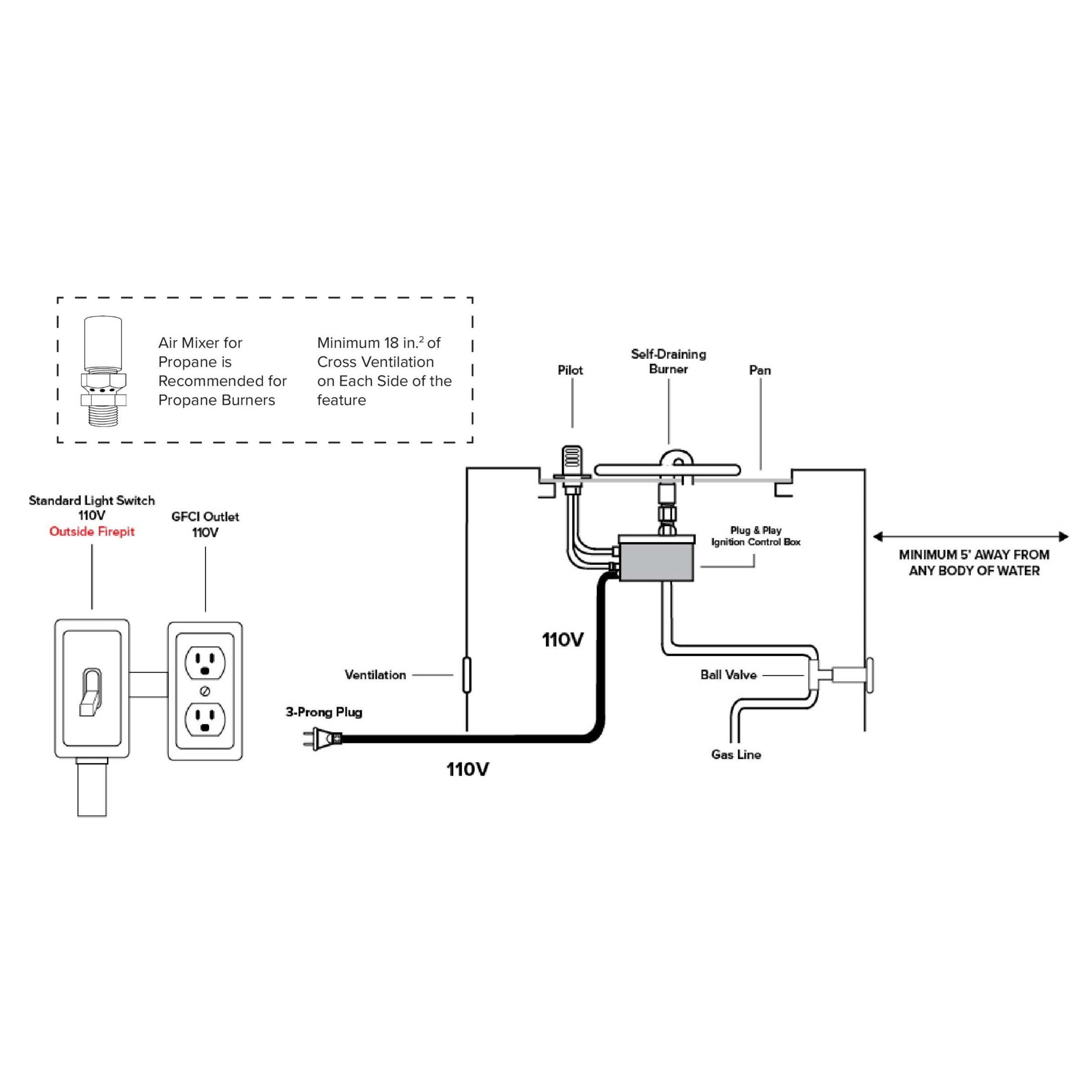 Air Mixer for Propane is Recommended for Propane Burners

Minimum 18 in.$^2$ of Cross Ventilation on Each Side of the feature

Pilot

Self-Draining Burner

Pan

Standard Light Switch
110V
Outside Firepit

GFCI Outlet
110V

Plug & Play
Ignition Control Box

MINIMUM 5' AWAY FROM ANY BODY OF WATER

110V

Ventilation

Ball Valve

3-Prong Plug

Gas Line

110V