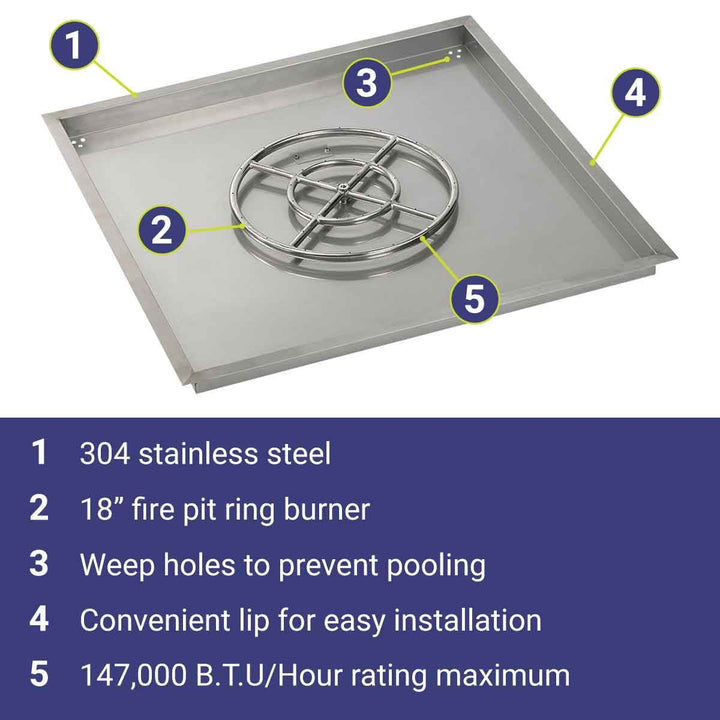 1
3
4
2
5

1 304 stainless steel
2 18” fire pit ring burner
3 Weep holes to prevent pooling
4 Convenient lip for easy installation
5 147,000 B.T.U/Hour rating maximum