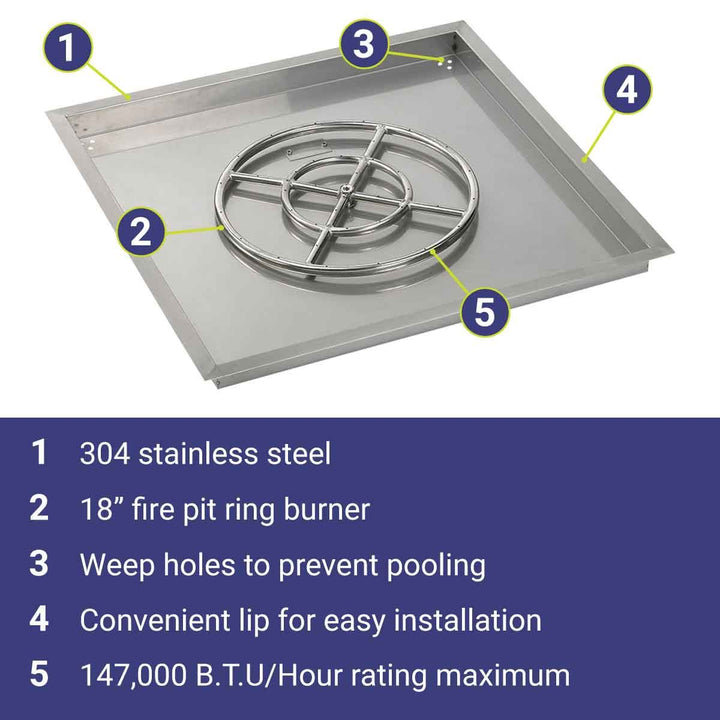 1

3

4

2

5

1 304 stainless steel

2 18” fire pit ring burner

3 Weep holes to prevent pooling

4 Convenient lip for easy installation

5 147,000 B.T.U/Hour rating maximum