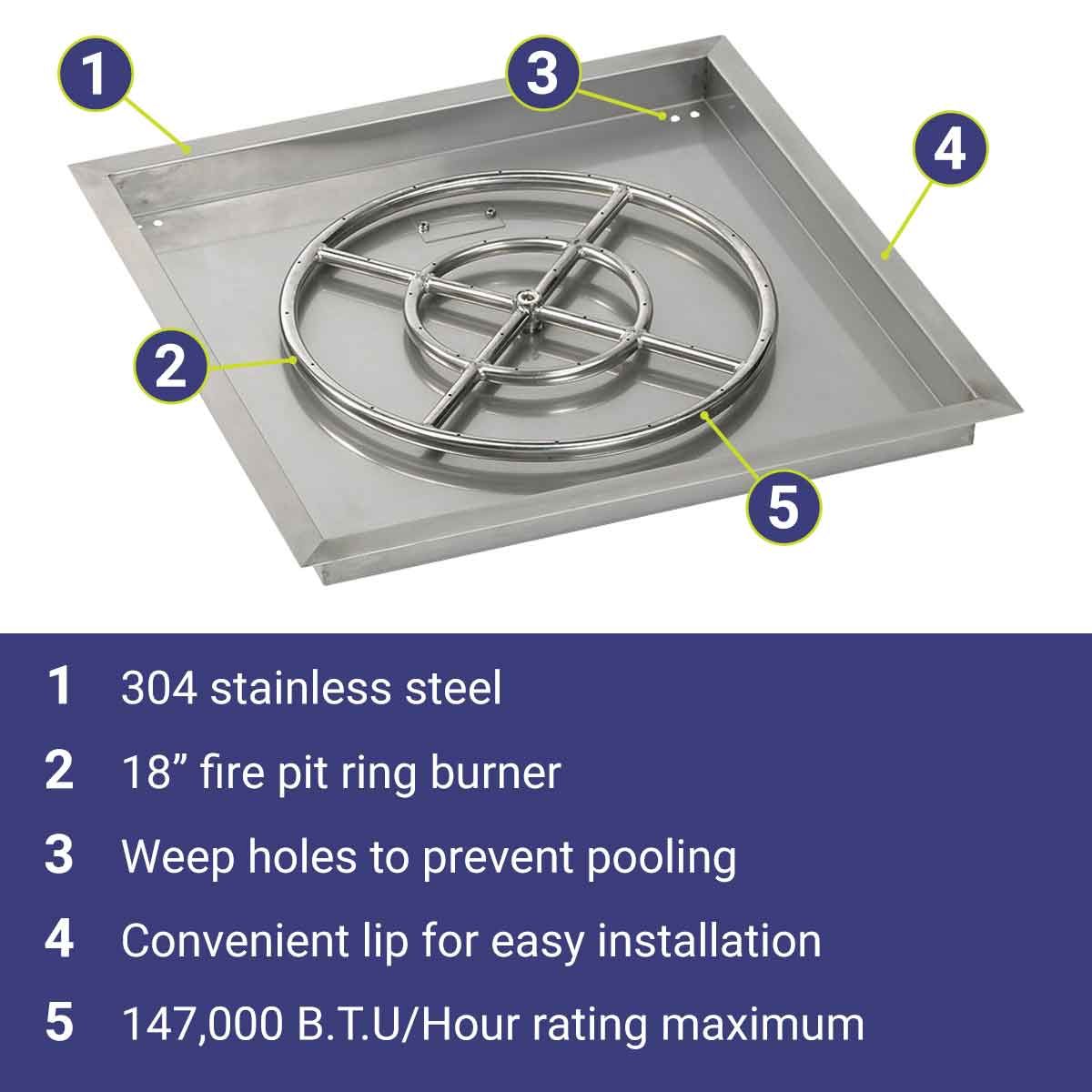 1
3
4
2
5

1 304 stainless steel
2 18” fire pit ring burner
3 Weep holes to prevent pooling
4 Convenient lip for easy installation
5 147,000 B.T.U/Hour rating maximum