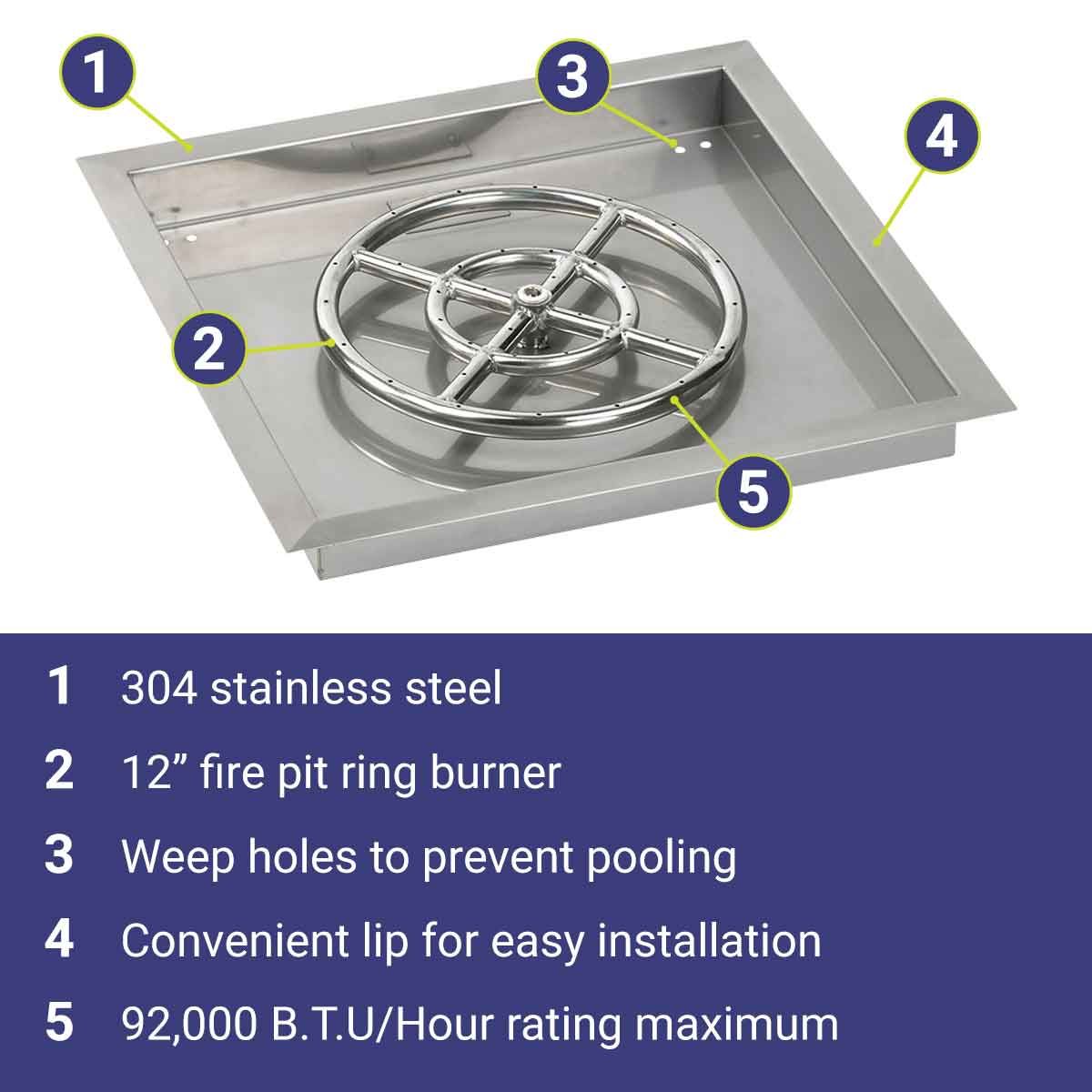 1

3

4

2

5

1 304 stainless steel

2 12” fire pit ring burner

3 Weep holes to prevent pooling

4 Convenient lip for easy installation

5 92,000 B.T.U/Hour rating maximum