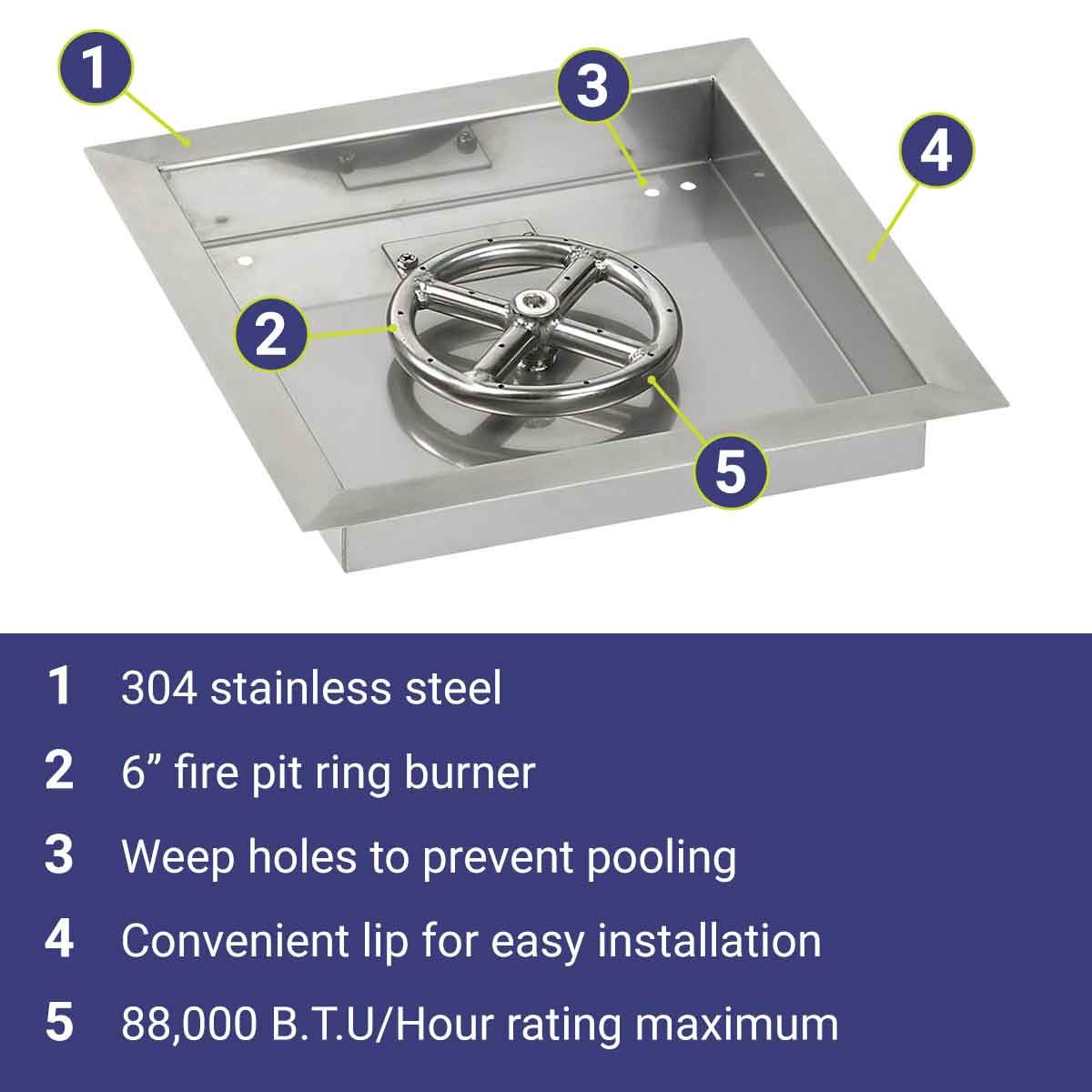 1

3

4

2

5

1 304 stainless steel

2 6” fire pit ring burner

3 Weep holes to prevent pooling

4 Convenient lip for easy installation

5 88,000 B.T.U/Hour rating maximum