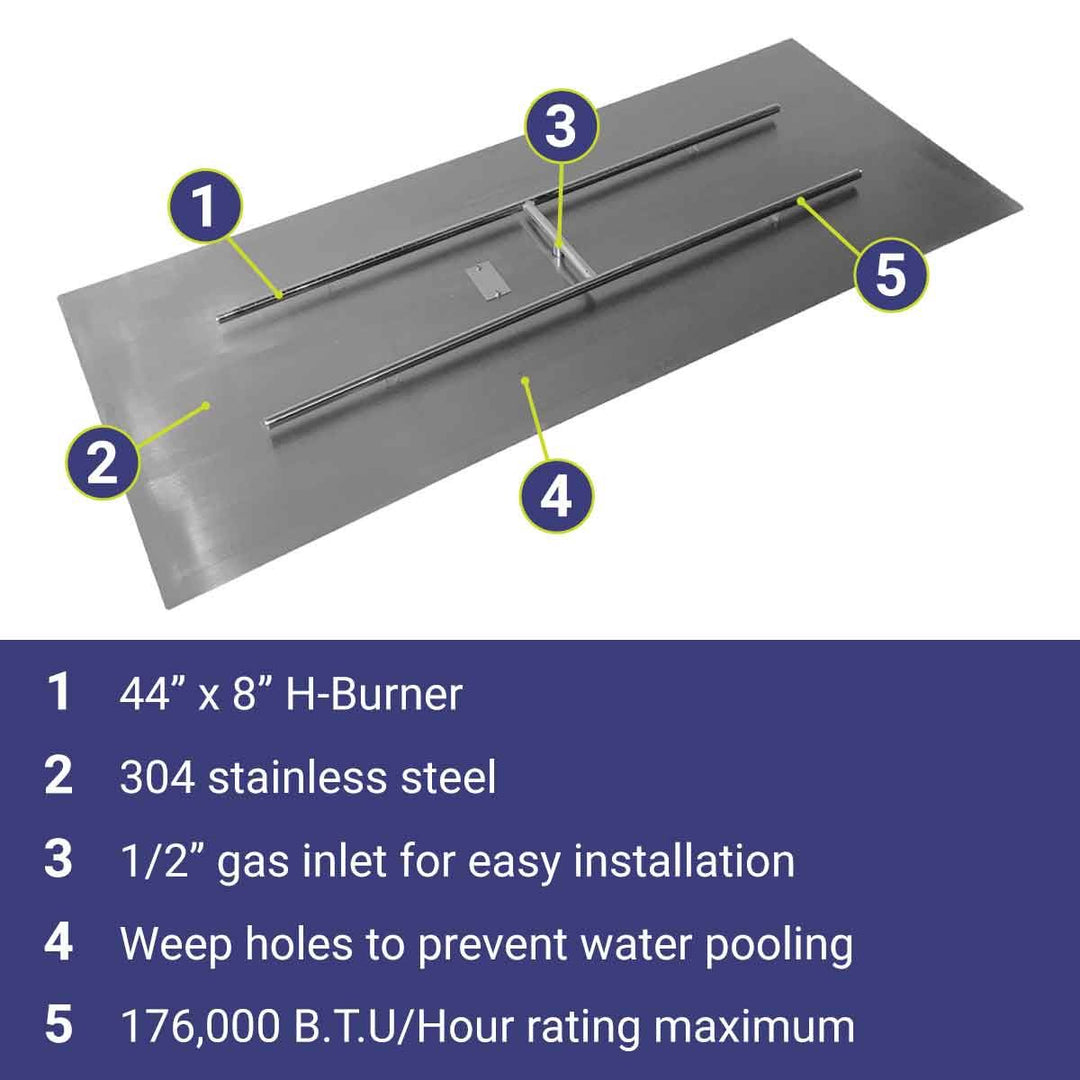 3
1
5
2
4

1 44” x 8” H-Burner

2 304 stainless steel

3 1/2” gas inlet for easy installation

4 Weep holes to prevent water pooling

5 176,000 B.T.U/Hour rating maximum