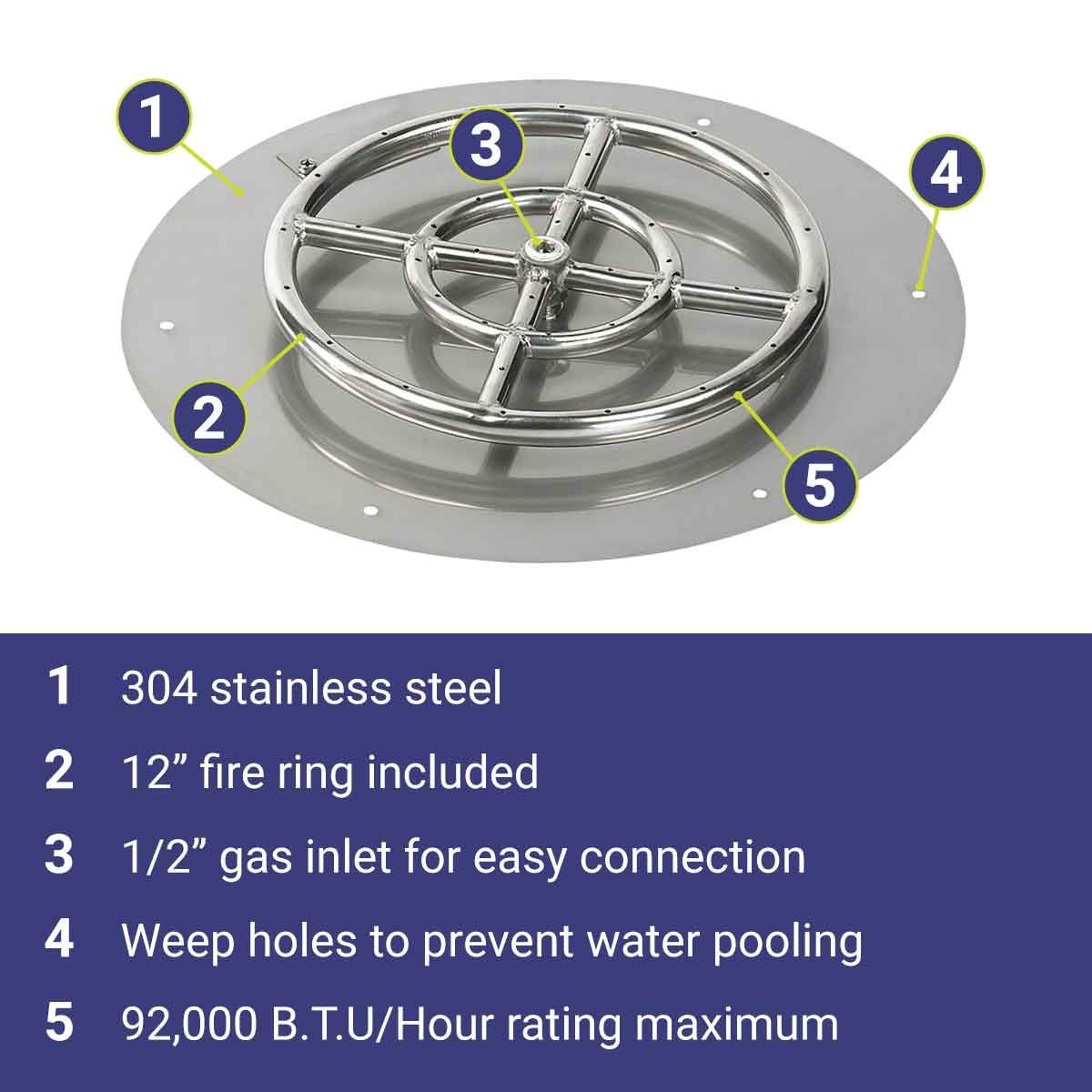 1

3

4

2

5

1 304 stainless steel

2 12” fire ring included

3 1/2” gas inlet for easy connection

4 Weep holes to prevent water pooling

5 92,000 B.T.U/Hour rating maximum