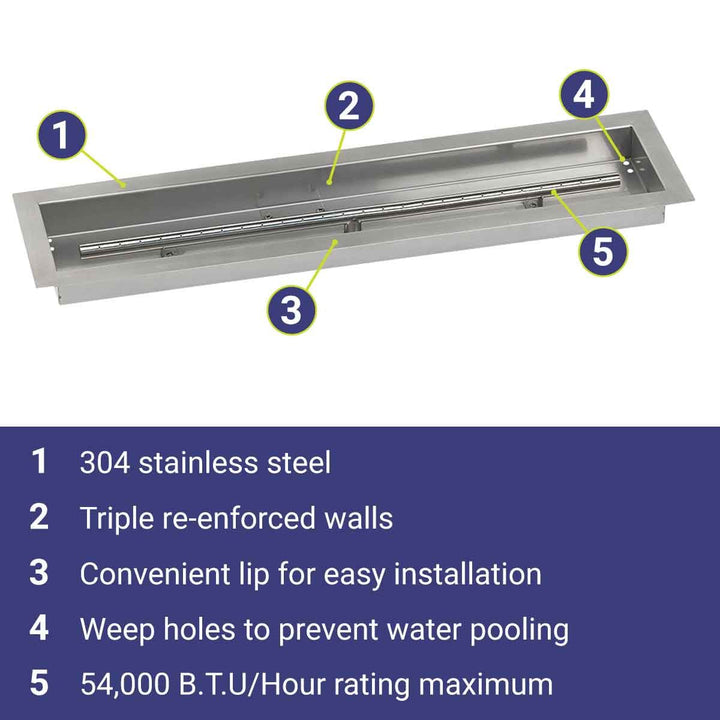 1
2
4
5
3

1 304 stainless steel
2 Triple re-enforced walls
3 Convenient lip for easy installation
4 Weep holes to prevent water pooling
5 54,000 B.T.U/Hour rating maximum