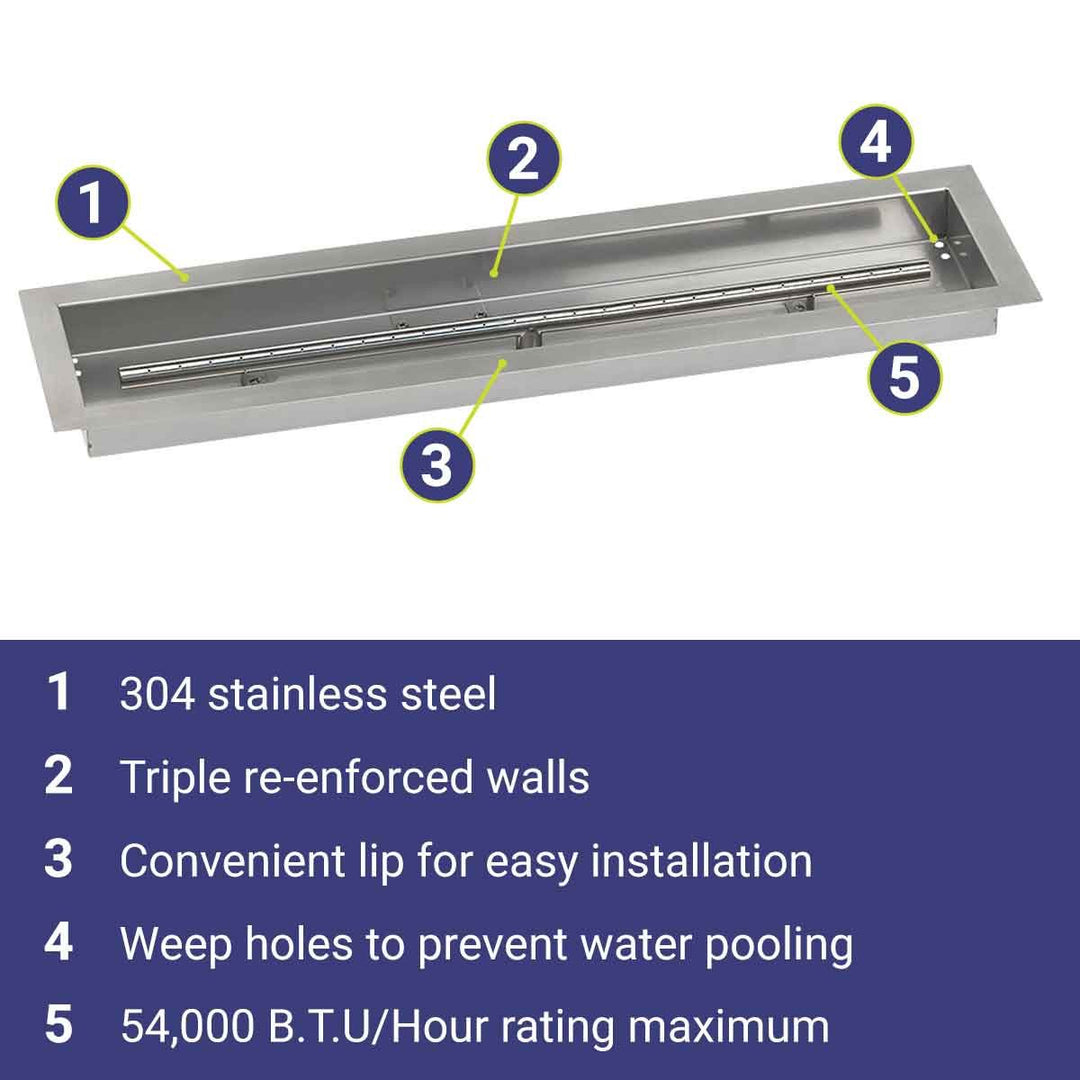 1
2
4
5
3

1 304 stainless steel
2 Triple re-enforced walls
3 Convenient lip for easy installation
4 Weep holes to prevent water pooling
5 54,000 B.T.U/Hour rating maximum