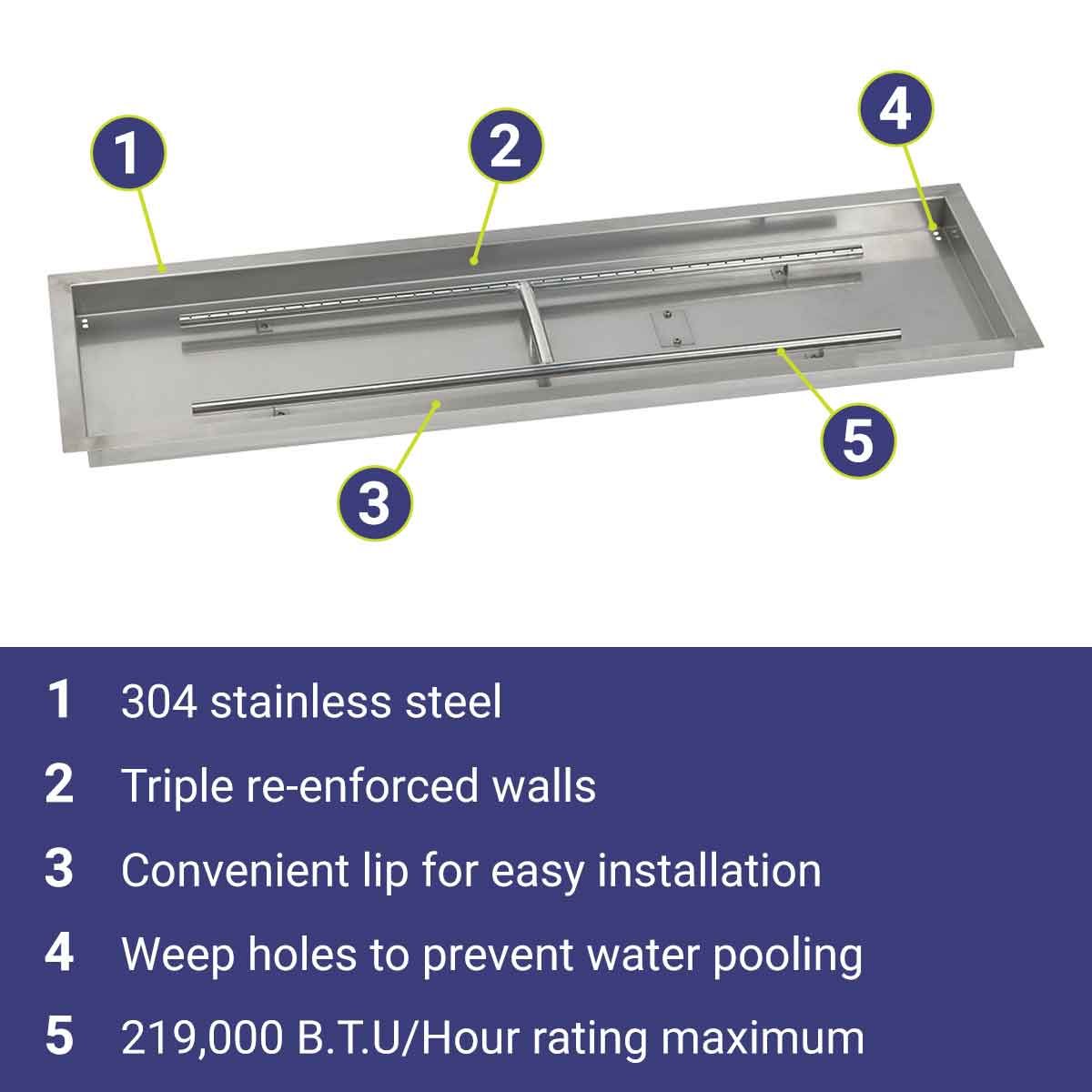 1 2 4 5 3

1 304 stainless steel

2 Triple re-enforced walls

3 Convenient lip for easy installation

4 Weep holes to prevent water pooling

5 219,000 B.T.U/Hour rating maximum