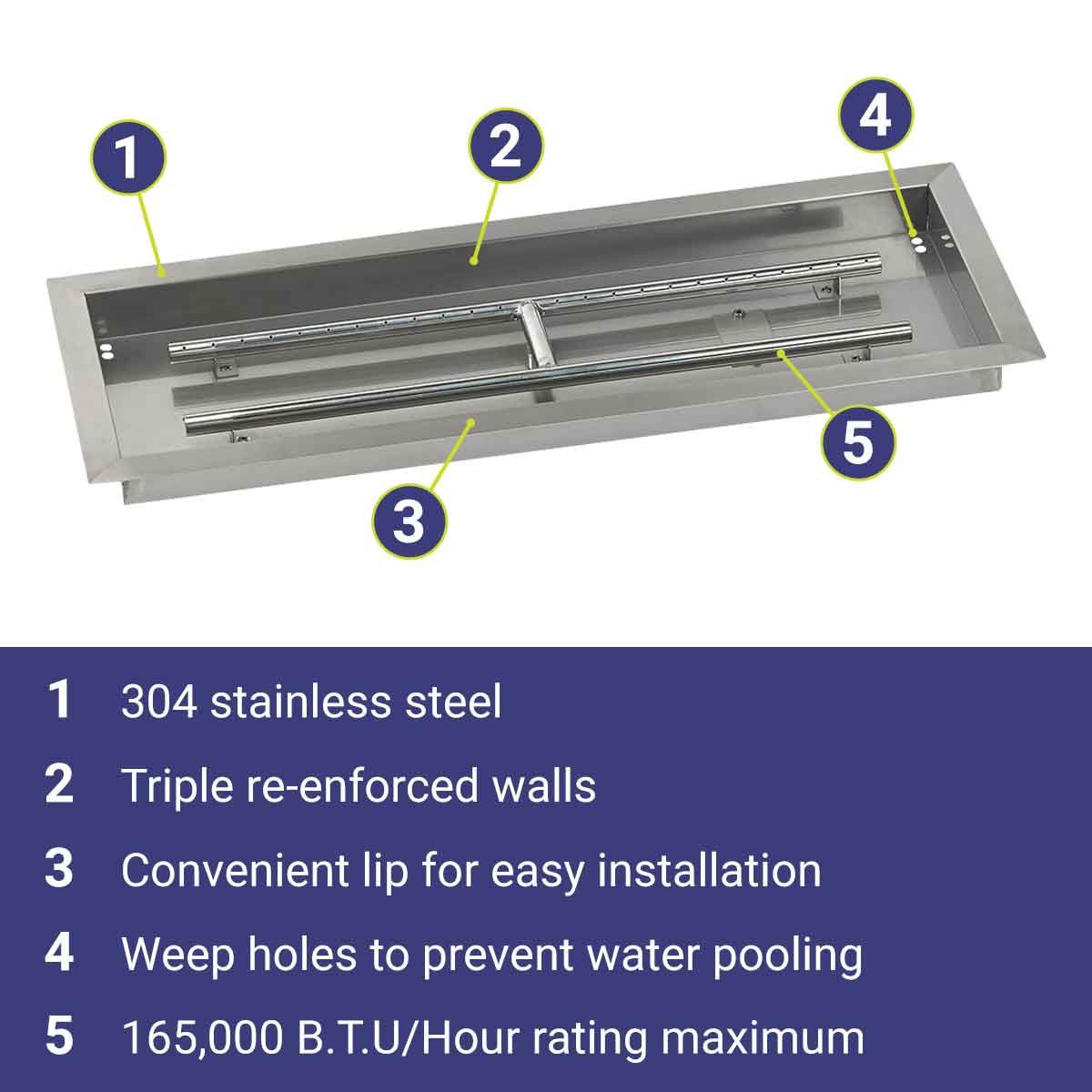 1
2
4
5
3

1 304 stainless steel
2 Triple re-enforced walls
3 Convenient lip for easy installation
4 Weep holes to prevent water pooling
5 165,000 B.T.U/Hour rating maximum