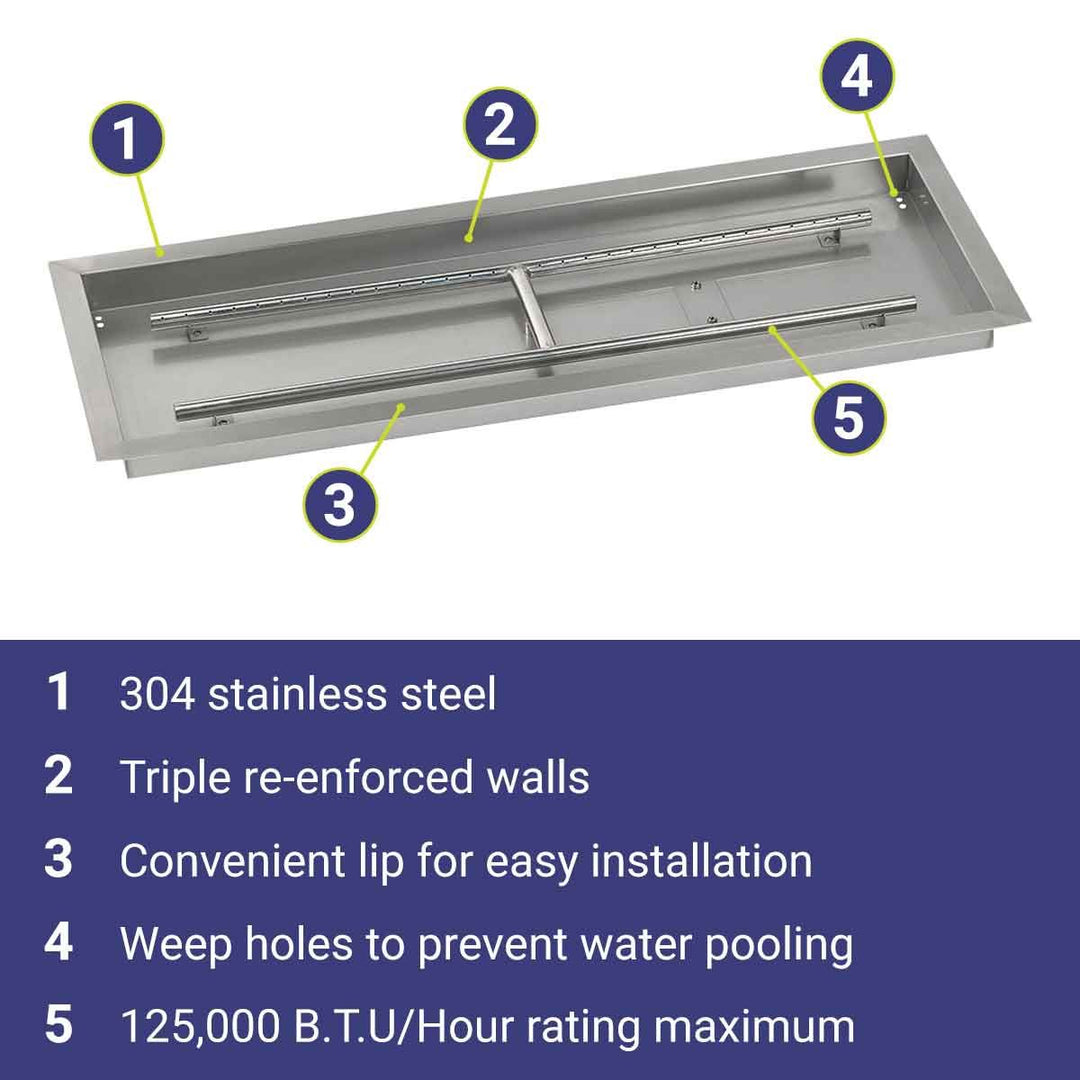 1
2
4
5
3

1 304 stainless steel
2 Triple re-enforced walls
3 Convenient lip for easy installation
4 Weep holes to prevent water pooling
5 125,000 B.T.U/Hour rating maximum