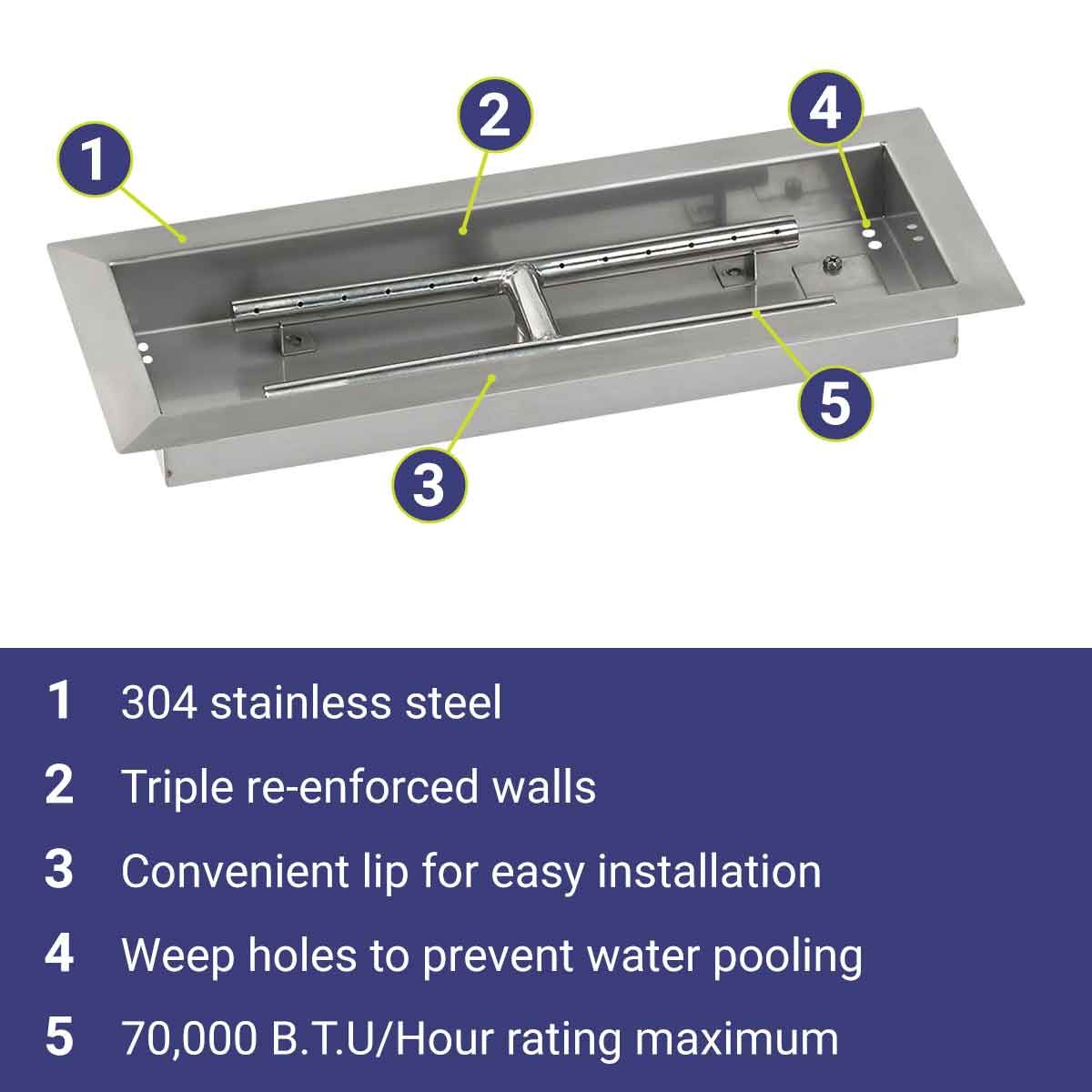 1

2

4

5

3

1 304 stainless steel

2 Triple re-enforced walls

3 Convenient lip for easy installation

4 Weep holes to prevent water pooling

5 70,000 B.T.U/Hour rating maximum