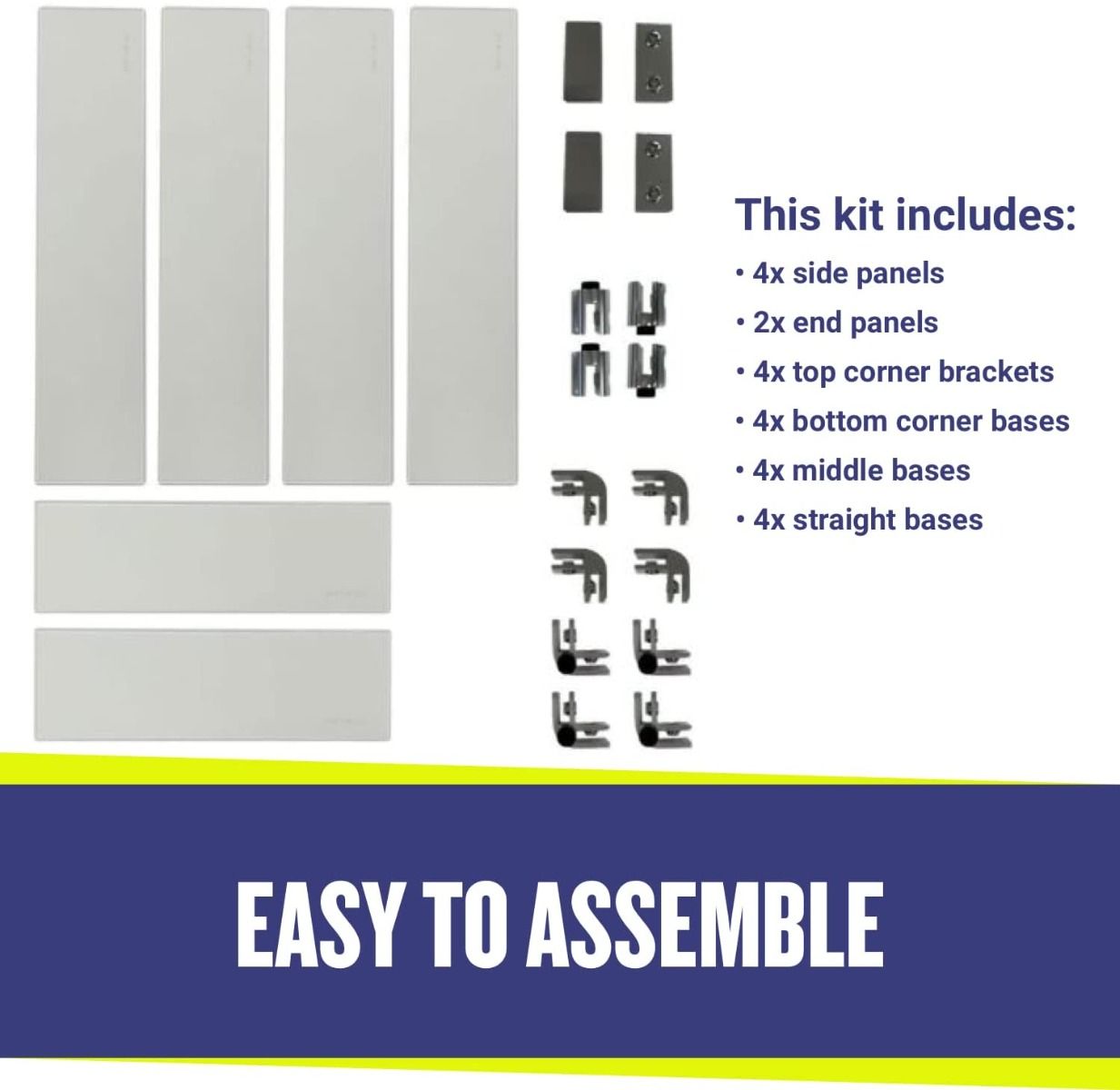 This kit includes:

• 4x side panels
• 2x end panels
• 4x top corner brackets
• 4x bottom corner bases
• 4x middle bases
• 4x straight bases

EASY TO ASSEMBLE