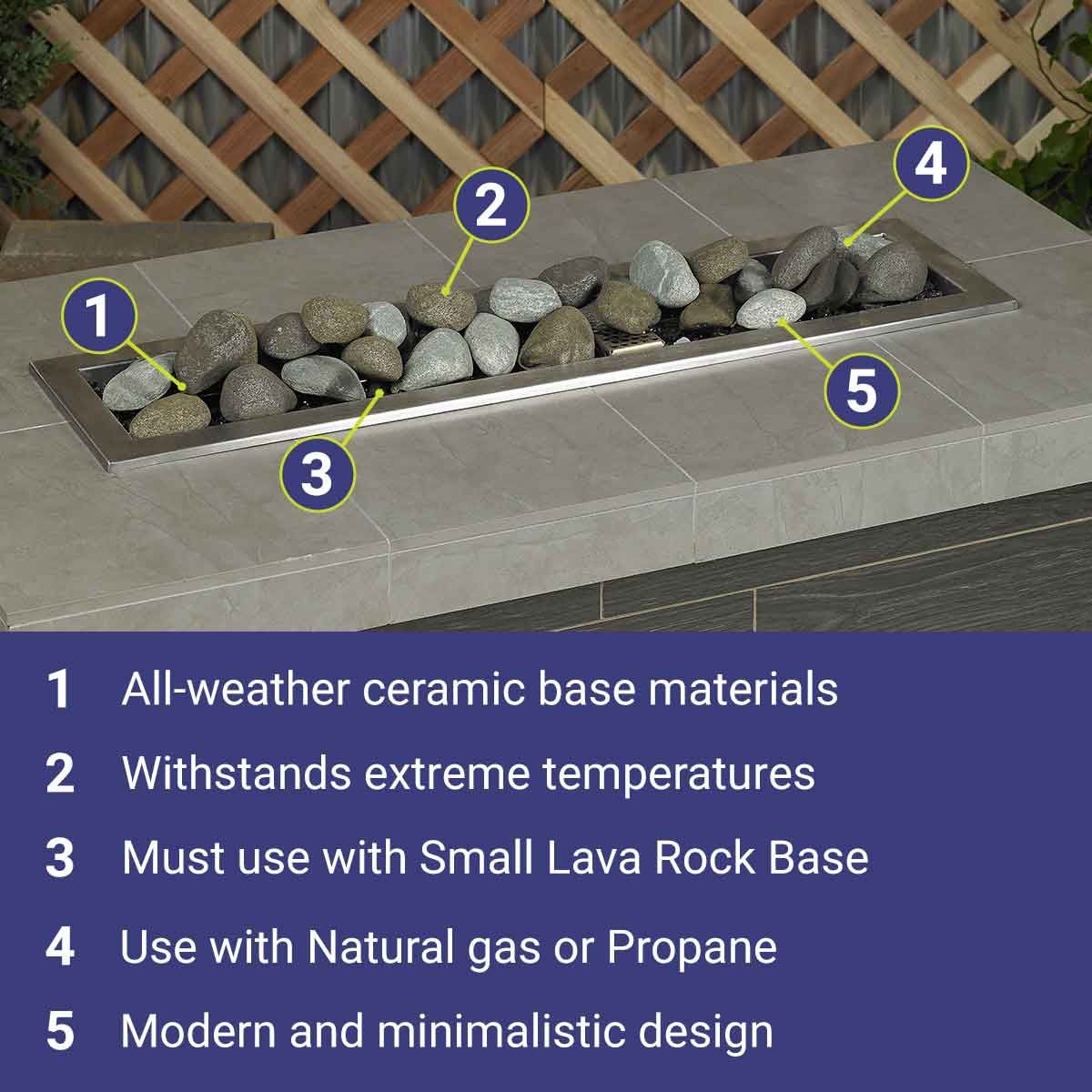 1
2
3
4
5

1 All-weather ceramic base materials
2 Withstands extreme temperatures
3 Must use with Small Lava Rock Base
4 Use with Natural gas or Propane
5 Modern and minimalistic design