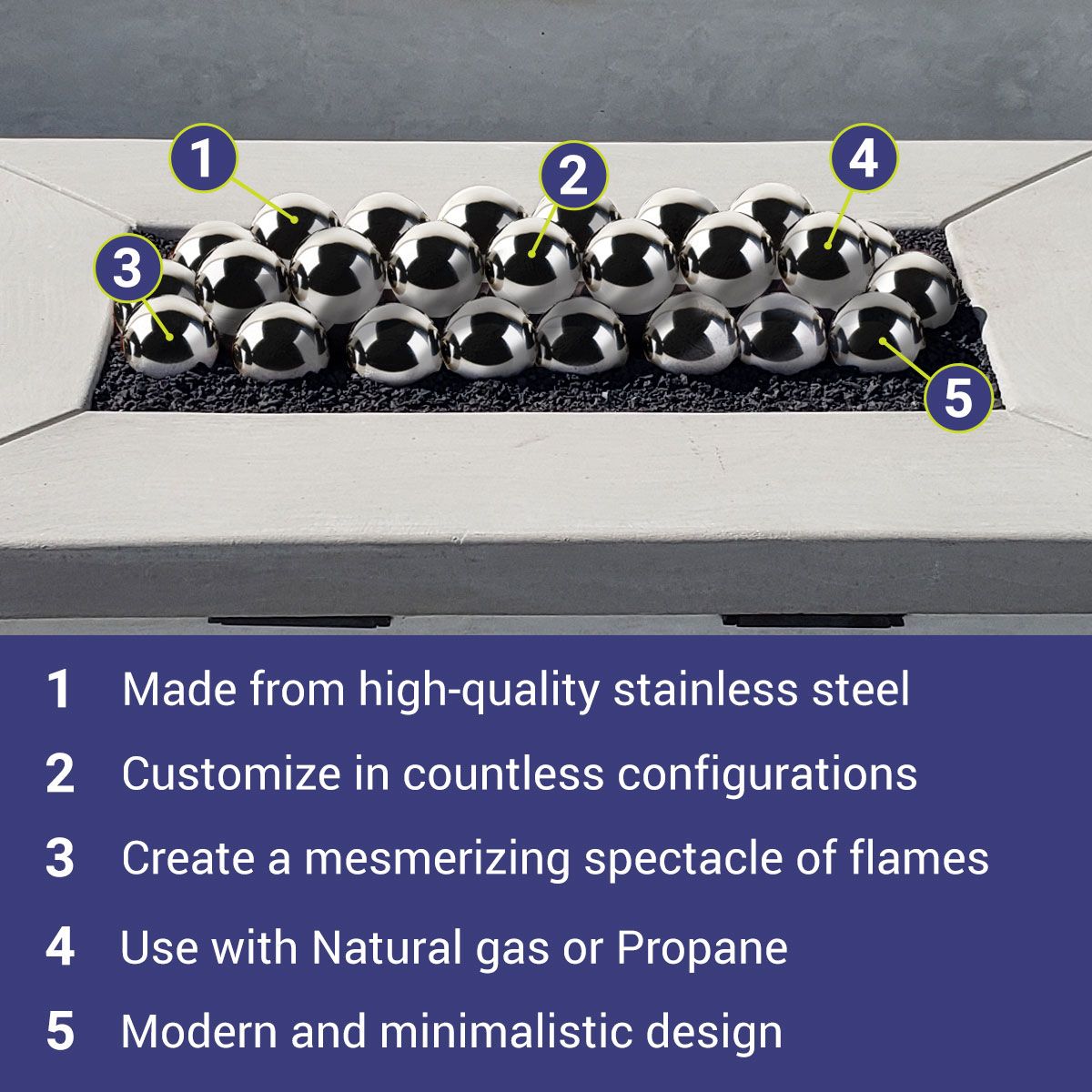 1

2

4

3

5

1 Made from high-quality stainless steel

2 Customize in countless configurations

3 Create a mesmerizing spectacle of flames

4 Use with Natural gas or Propane

5 Modern and minimalistic design