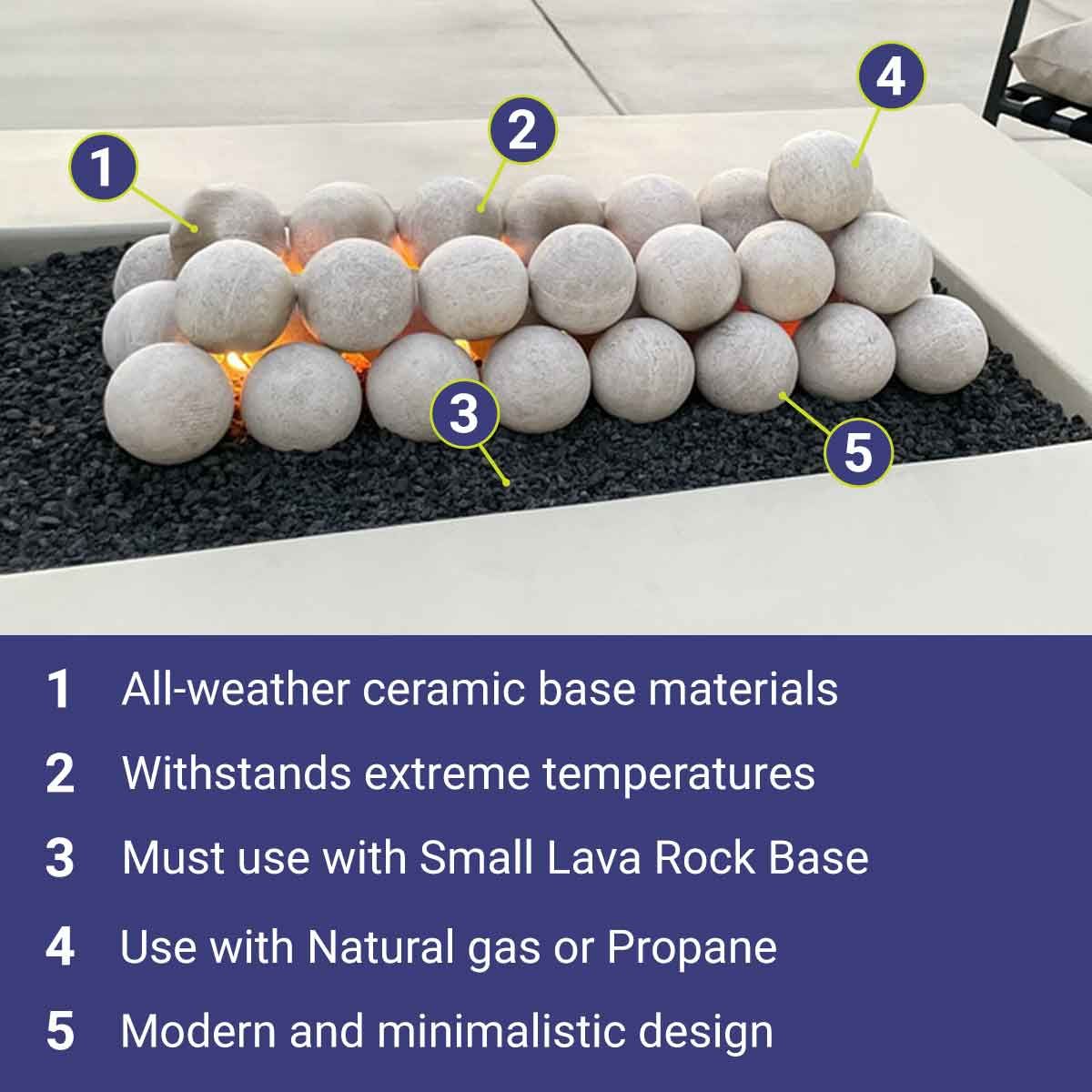 1

2

4

3

5

1 All-weather ceramic base materials

2 Withstands extreme temperatures

3 Must use with Small Lava Rock Base

4 Use with Natural gas or Propane

5 Modern and minimalistic design