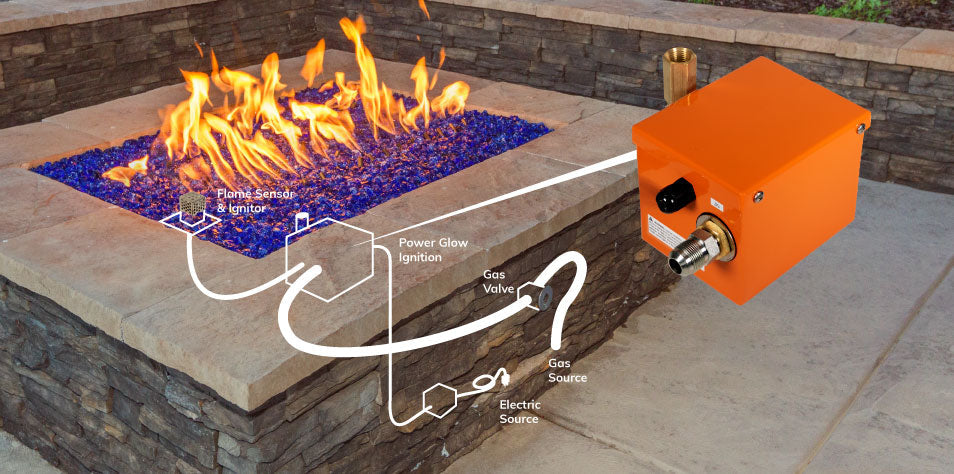 Flame Sensor & Ignitor

Power Glow Ignition

Gas Valve

Gas Source

Electric Source